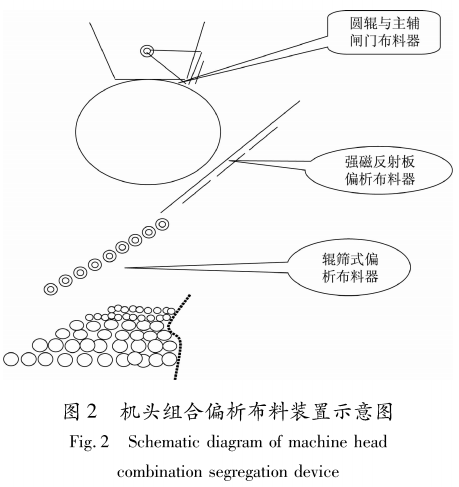 圆辊与主辅闸门布料器

强磁反射板偏析布料器

辊筛式偏析布料器

图 2　机头组合偏析布料装置示意图

Fig. 2　Schematic diagram of machine head combination segregation device