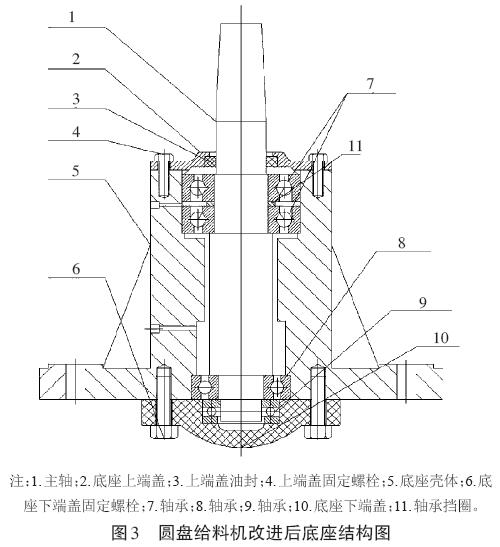 1
2
3
4
5
6
7
11
8
9
10

注:1.主轴;2.底座上端盖;3.上端盖油封;4.上端盖固定螺栓;5.底座壳体;6.底座下端盖固定螺栓;7.轴承;8.轴承;9.轴承;10.底座下端盖;11.轴承挡圈。

图3　圆盘给料机改进后底座结构图