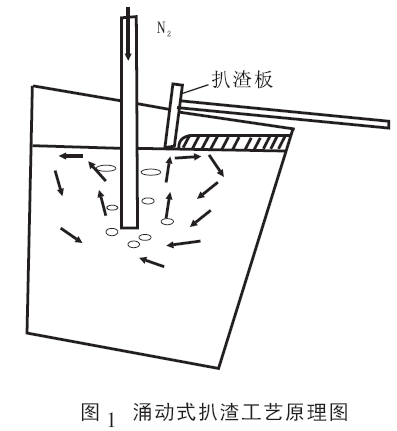 $N_2$

扒渣板

图 1 涌动式扒渣工艺原理图